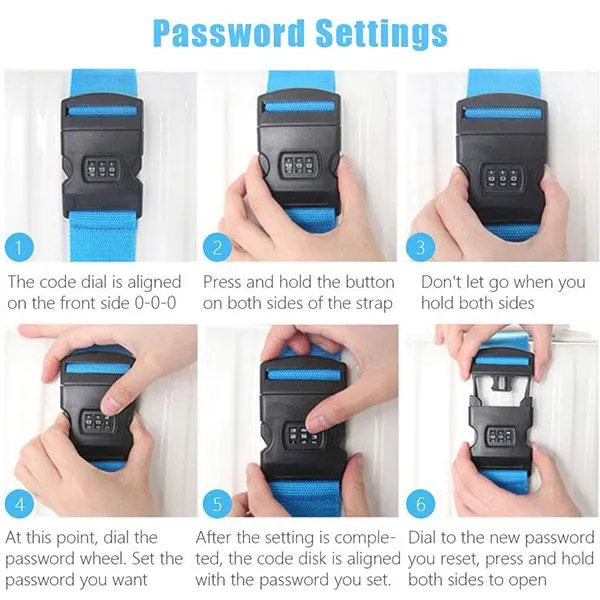 Password Settings

1

The code dial is aligned on the front side 0-0-0

2

Press and hold the button on both sides of the strap

3

Don't let go when you hold both sides

4

At this point, dial the password wheel. Set the password you want

5

After the setting is completed, the code disk is aligned with the password you set.

6

Dial to the new password you reset, press and hold both sides to open